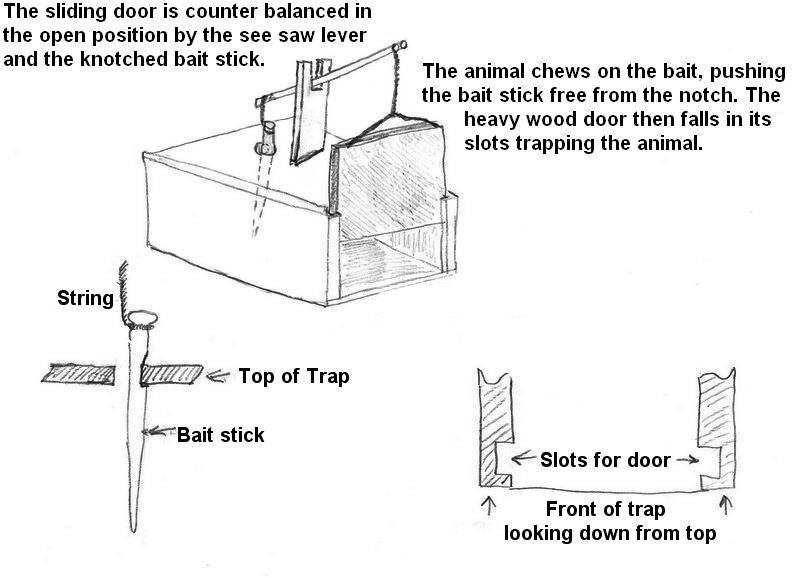 The sliding door is counter balanced in the open position by the see saw lever and the knotched bait stick.

The animal chews on the bait, pushing the bait stick free from the notch. The heavy wood door then falls in its slots trapping the animal.

String

Top of Trap

Bait stick

Slots for door

Front of trap looking down from top